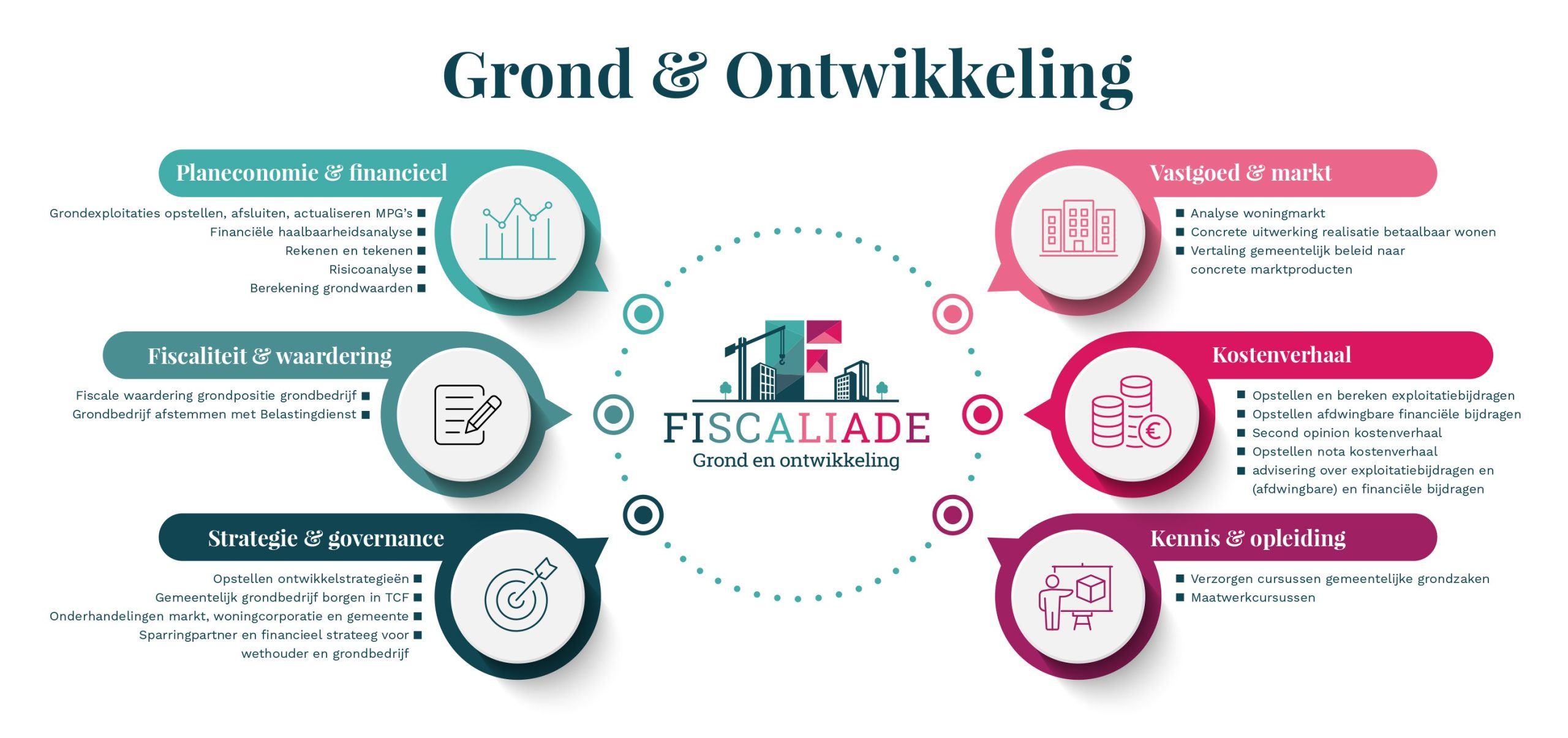 Grond & Ontwikkeling

Planeconomie & financieel

Grondexploitaties opstellen, afsluiten, actualiseren MPG's ■
Financiële haalbaarheidsanalyse ■
Rekenen en tekenen ■
Risicoanalyse ■
Berekening grondwaarden ■

Fiscaliteit & waardering

Fiscale waardering grondpositie grondbedrijf ■
Grondbedrijf afstemmen met Belastingdienst ■

Strategie & governance

Opstellen ontwikkelstrategieën ■
Gemeentelijk grondbedrijf borgen in TCF ■
Onderhandelingen markt, woningcorporatie en gemeente ■
Sparringpartner en financieel strateeg voor wethouder en grondbedrijf ■

FISCALIADE
Grond en ontwikkeling

Vastgoed & markt

■ Analyse woningmarkt
■ Concrete uitwerking realisatie betaalbaar wonen
■ Vertaling gemeentelijk beleid naar concrete marktproducten

Kostenverhaal

■ Opstellen en bereken exploitatiebijdragen
■ Opstellen afdwingbare financiële bijdragen
■ Second opinion kostenverhaal
■ Opstellen nota kostenverhaal
■ advisering over exploitatiebijdragen en (afdwingbare) en financiële bijdragen

Kennis & opleiding

■ Verzorgen cursussen gemeentelijke grondzaken
■ Maatwerkcursussen